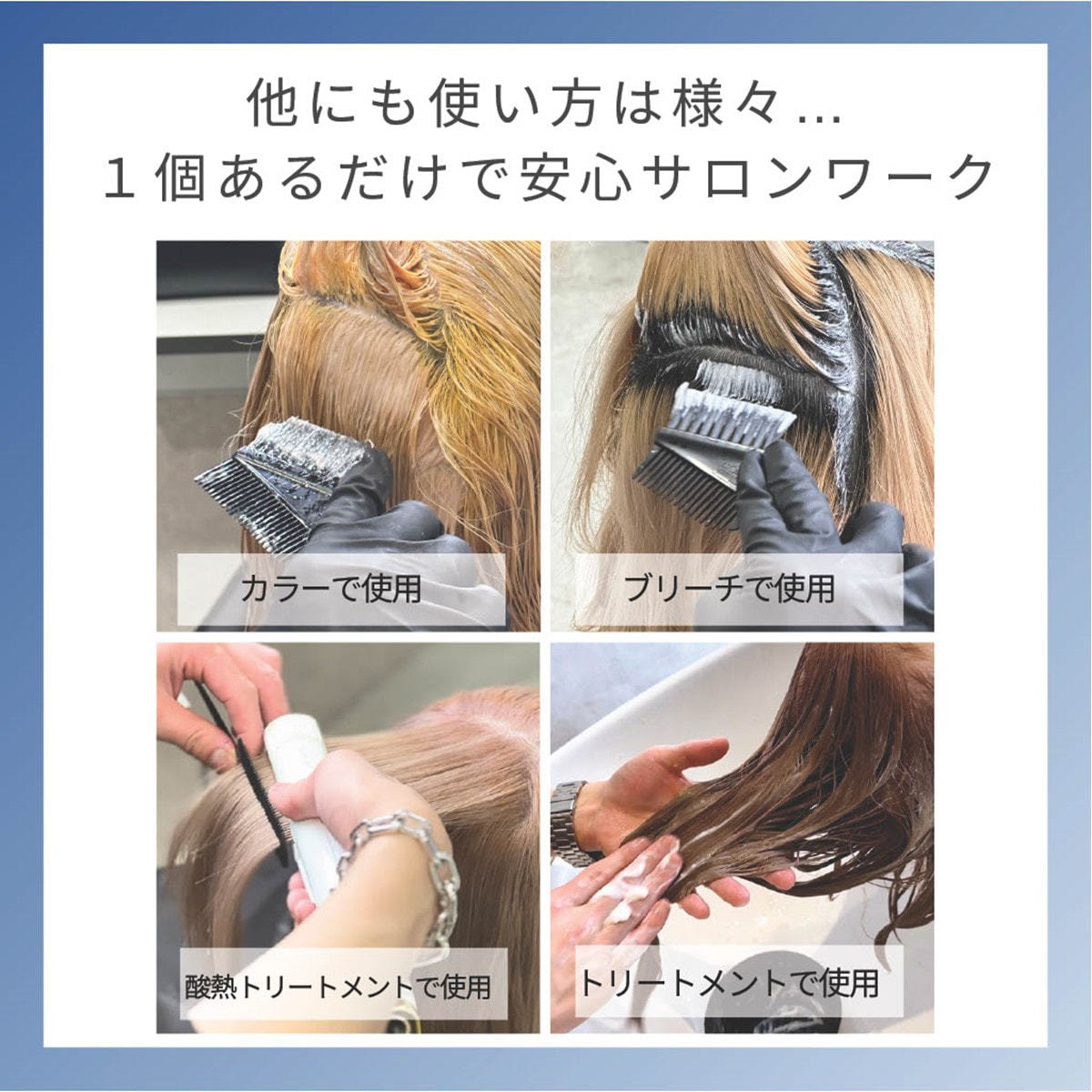 他にも使い方は様々…
１個あるだけで安心サロンワーク

カラーで使用

ブリーチで使用

酸熱トリートメントで使用

トリートメントで使用