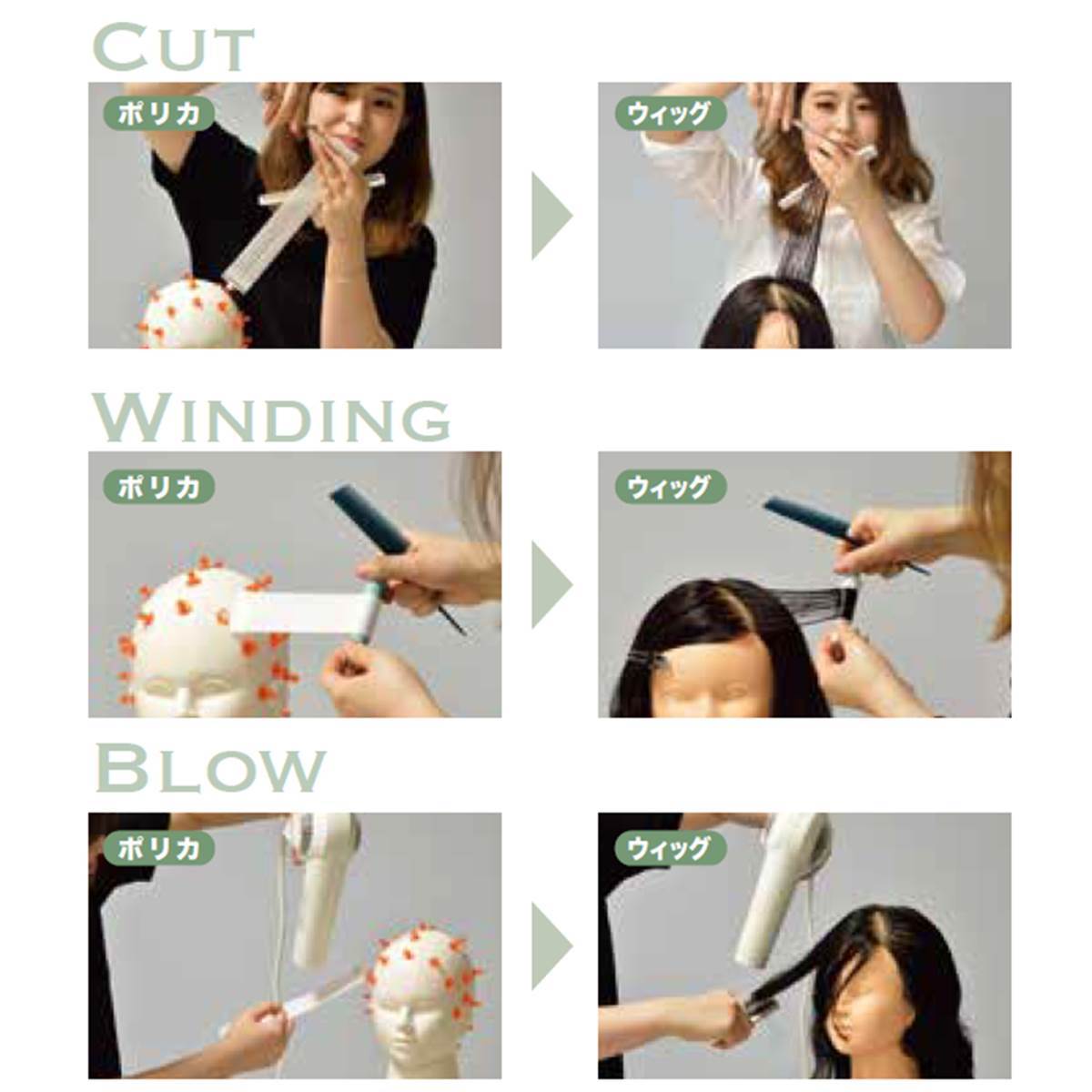 CUT

ポリカ

ウィッグ

WINDING

ポリカ

ウィッグ

BLOW

ポリカ

ウィッグ