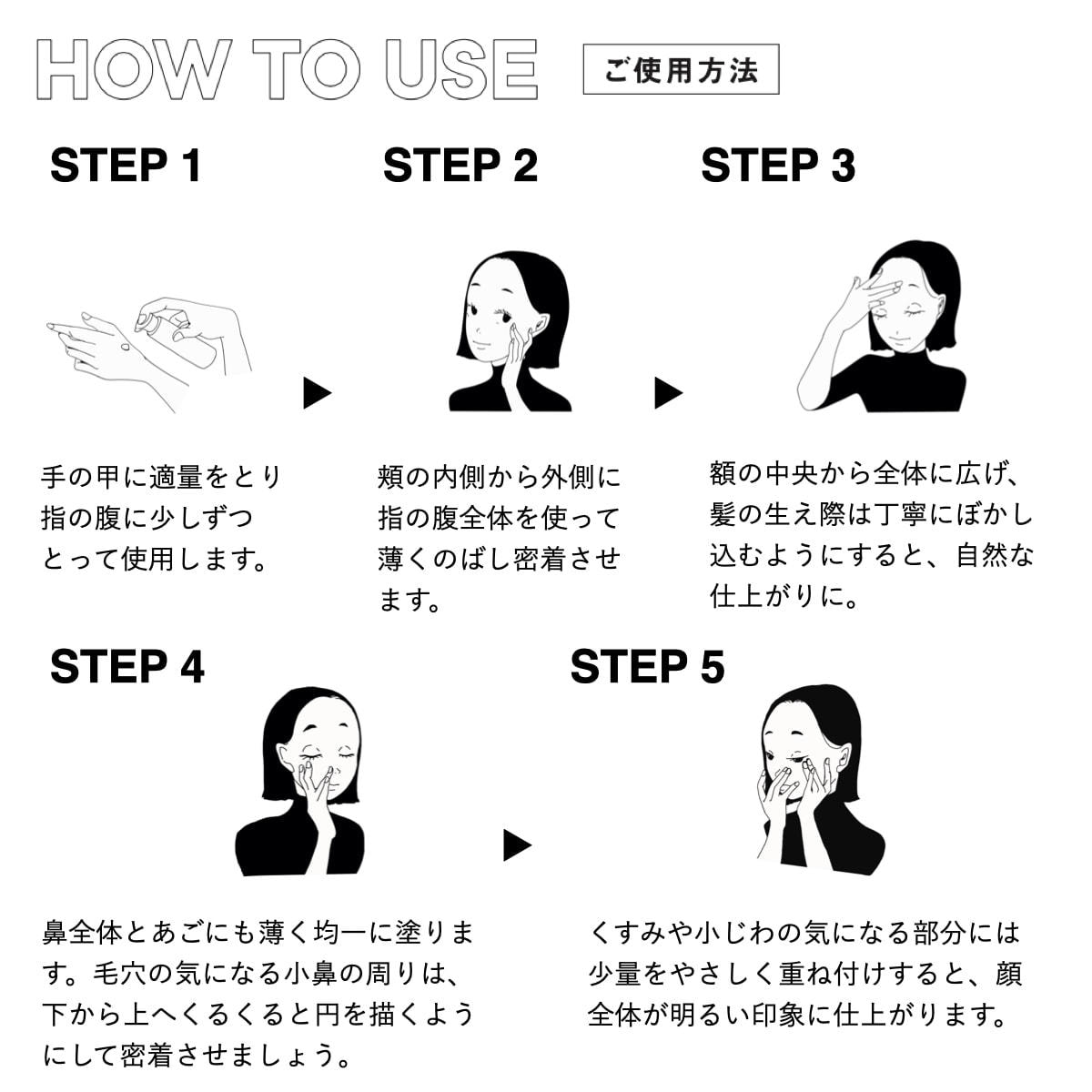 HOW TO USE ご使用方法

STEP 1

手の甲に適量をとり指の腹に少しずつとって使用します。

STEP 2

頬の内側から外側に指の腹全体を使って薄くのばし密着させます。

STEP 3

額の中央から全体に広げ、髪の生え際は丁寧にぼかし込むようにすると、自然な仕上がりに。

STEP 4

鼻全体とあごにも薄く均一に塗ります。毛穴の気になる小鼻の周りは、下から上へくるくると円を描くようにして密着させましょう。

STEP 5

くすみや小じわの気になる部分には少量をやさしく重ね付けすると、顔全体が明るい印象に仕上がります。