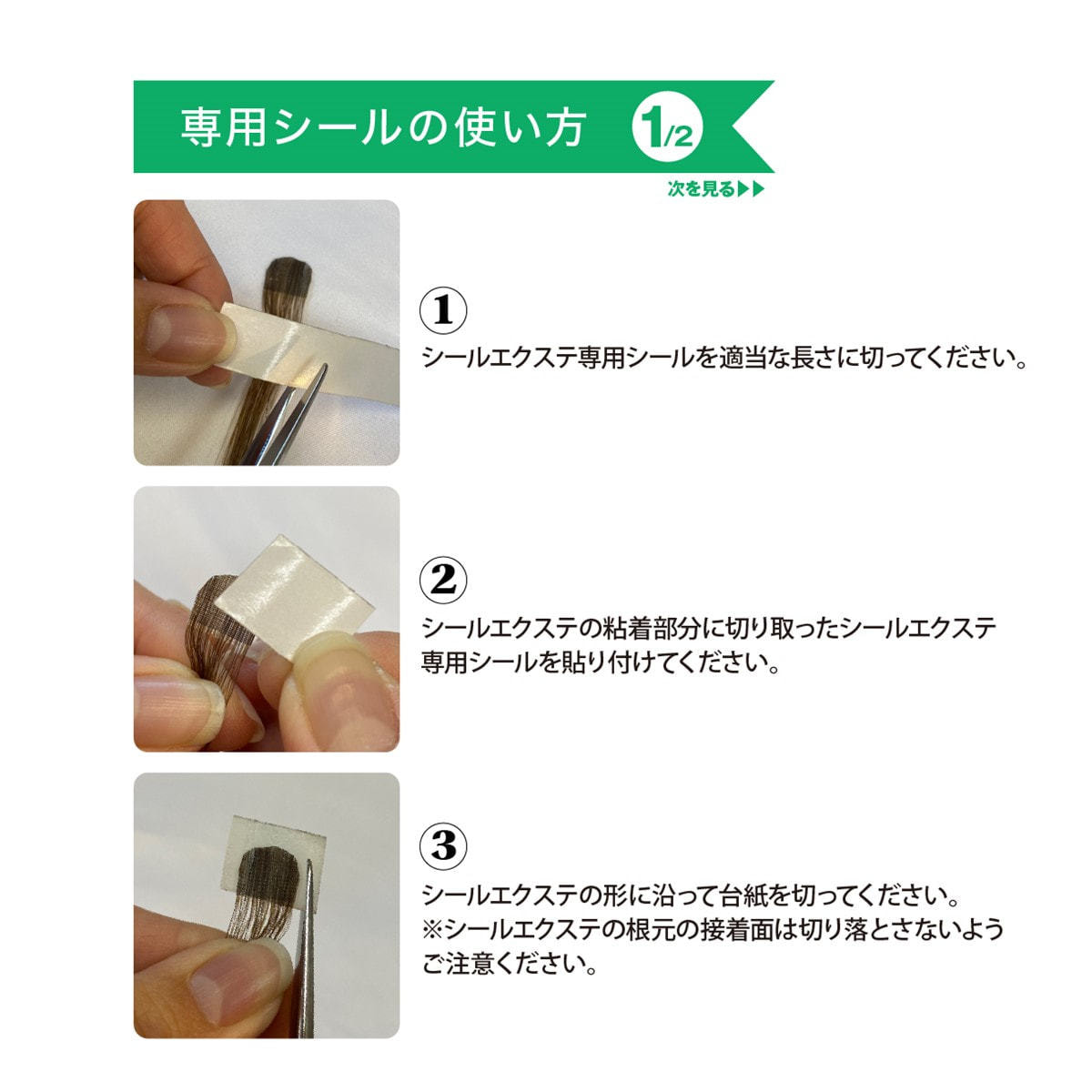 専用シールの使い方 1/2

次を見る▶▶

①
シールエクステ専用シールを適当な長さに切ってください。

②
シールエクステの粘着部分に切り取ったシールエクステ専用シールを貼り付けてください。

③
シールエクステの形に沿って台紙を切ってください。
※シールエクステの根元の接着面は切り落とさないようご注意ください。