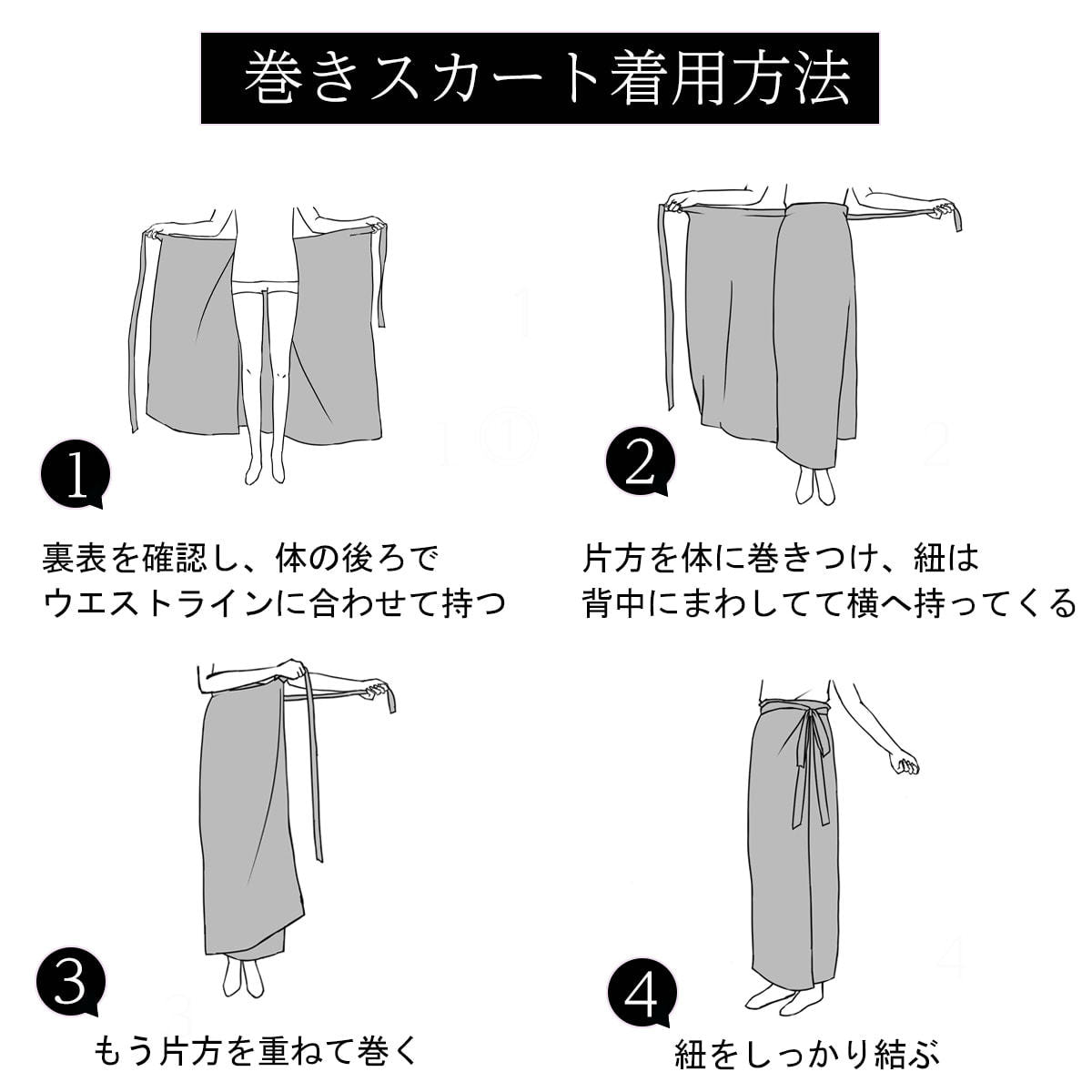 巻きスカート着用方法

1

裏表を確認し、体の後ろで
ウエストラインに合わせて持つ

2

片方を体に巻きつけ、紐は
背中にまわしてて横へ持ってくる

3

もう片方を重ねて巻く

4

紐をしっかり結ぶ