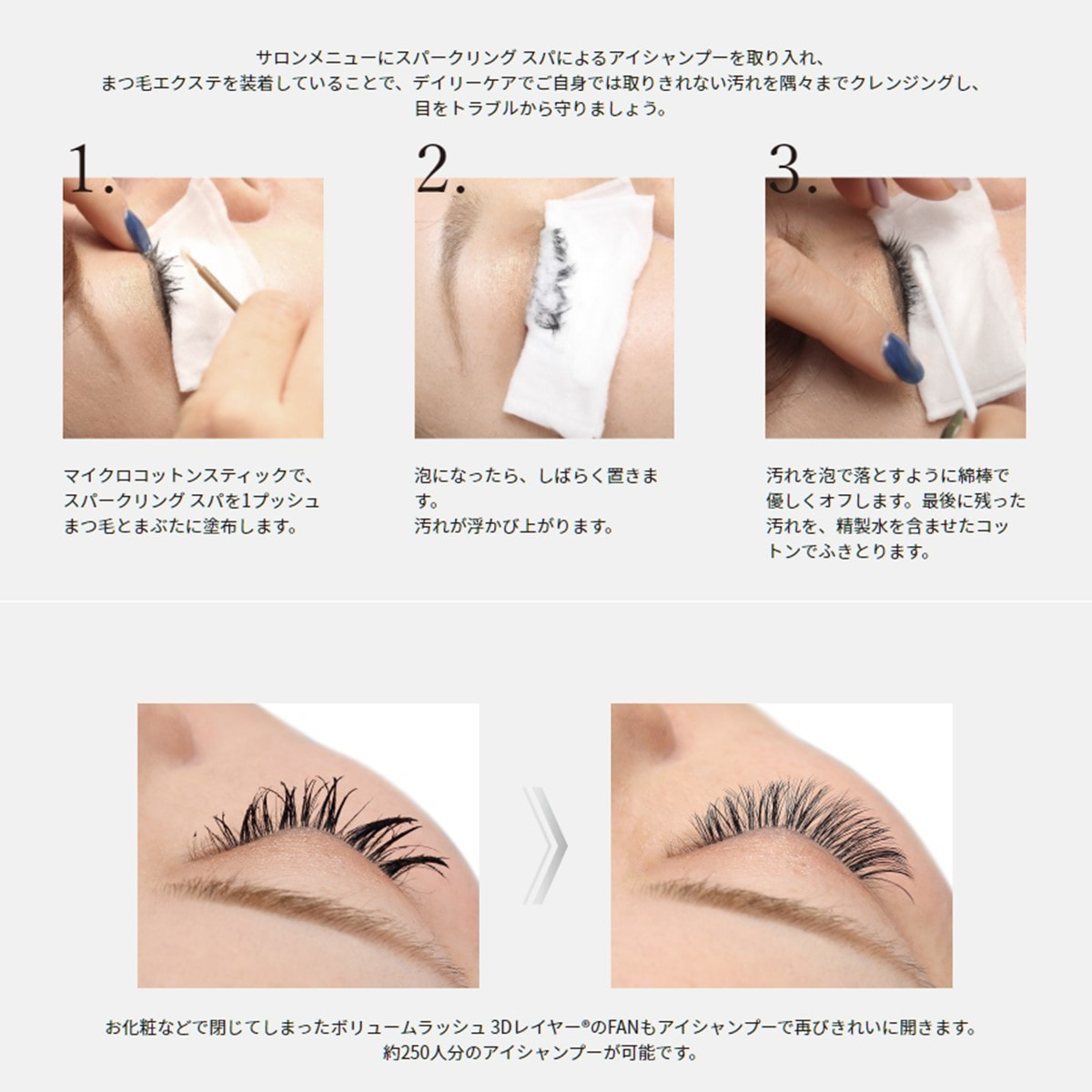 サロンメニューにスパークリング スパによるアイシャンプーを取り入れ、
まつ毛エクステを装着していることで、デイリーケアでご自身では取りきれない汚れを隅々までクレンジングし、
目をトラブルから守りましょう。

1.

マイクロコットンスティックで、スパークリング スパを1プッシュまつ毛とまぶたに塗布します。

2.

泡になったら、しばらく置きます。
汚れが浮かび上がります。

3.

汚れを泡で落とすように綿棒で優しくオフします。最後に残った汚れを、精製水を含ませたコットンでふきとります。

お化粧などで閉じてしまったボリュームラッシュ 3Dレイヤー®のFANもアイシャンプーで再びきれいに開きます。
約250人分のアイシャンプーが可能です。