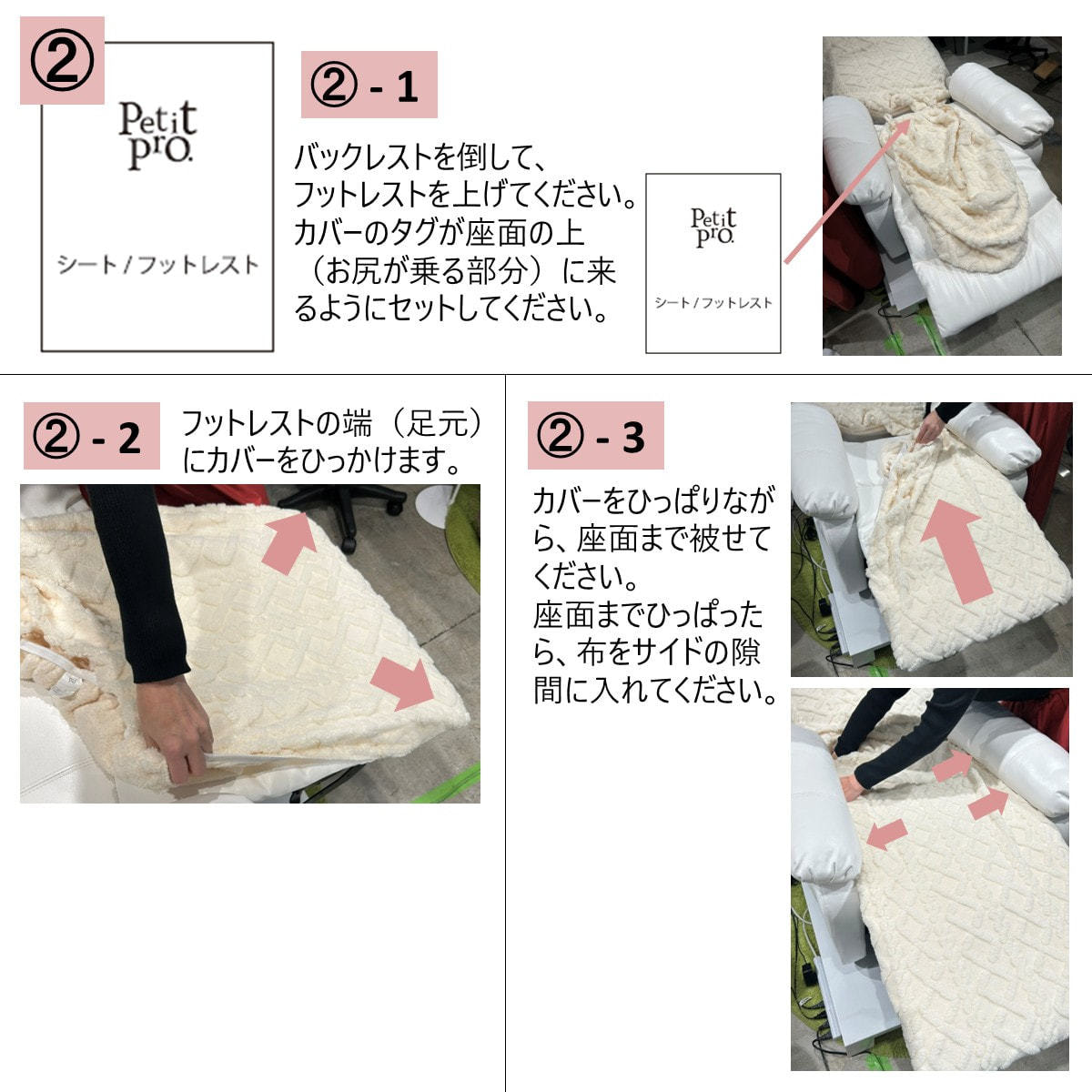 ②

Petit pro.

シート / フットレスト

② - 1

バックレストを倒して、フットレストを上げてください。カバーのタグが座面の上（お尻が乗る部分）に来るようにセットしてください。

Petit pro.

シート / フットレスト

② - 2

フットレストの端（足元）にカバーをひっかけます。

② - 3

カバーをひっぱりながら、座面まで被せてください。
座面までひっぱったら、布をサイドの隙間に入れてください。