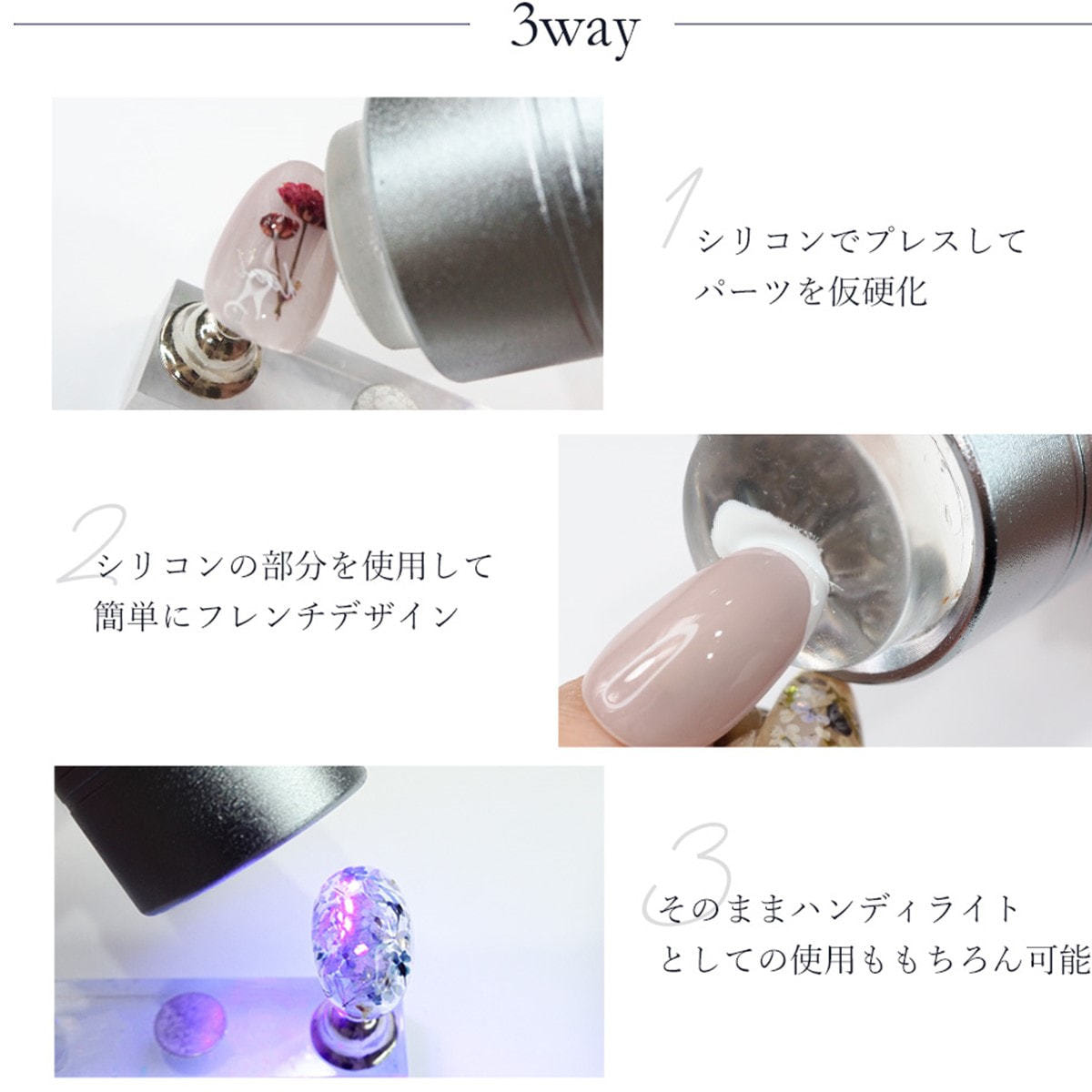 3way

1
シリコンでプレスして
パーツを仮硬化

2
シリコンの部分を使用して
簡単にフレンチデザイン

3
そのままハンディライト
としての使用ももちろん可能