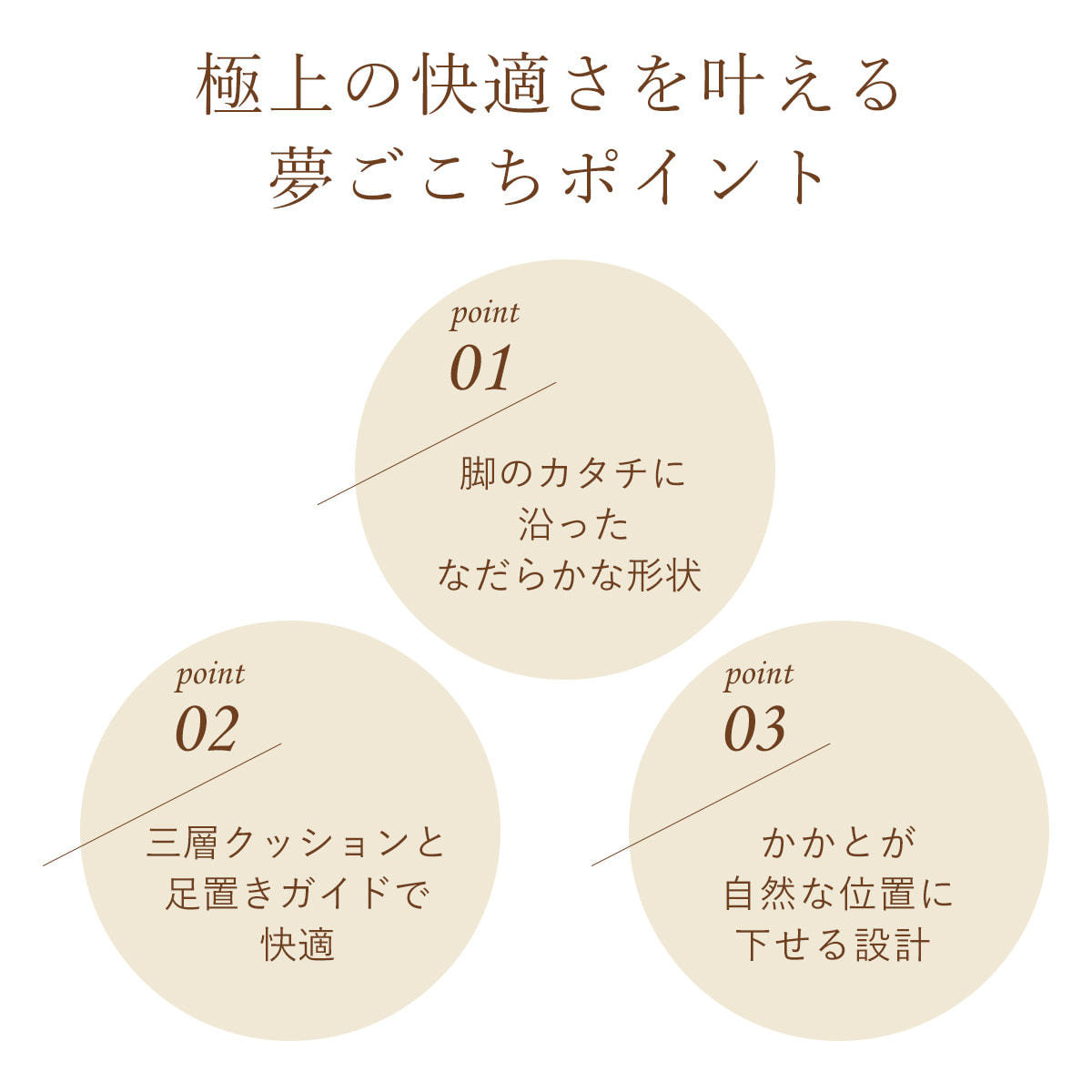 極上の快適さを叶える
夢ごこちポイント

point
01

脚のカタチに
沿った
なだらかな形状

point
02

三層クッションと
足置きガイドで
快適

point
03

かかとが
自然な位置に
下せる設計