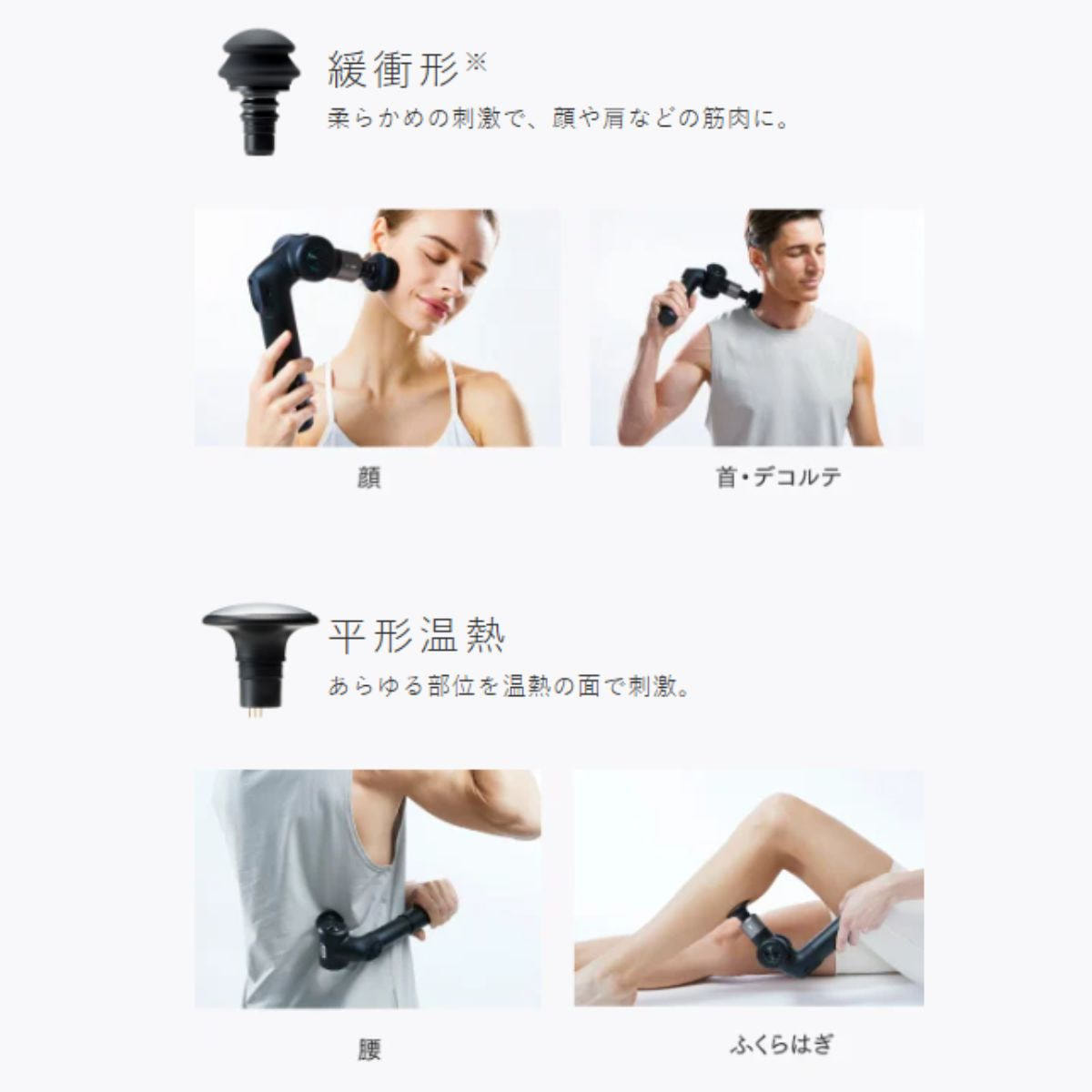 緩衝形※
柔らかめの刺激で、顔や肩などの筋肉に。

顔

首・デコルテ

平形温熱
あらゆる部位を温熱の面で刺激。

腰

ふくらはぎ