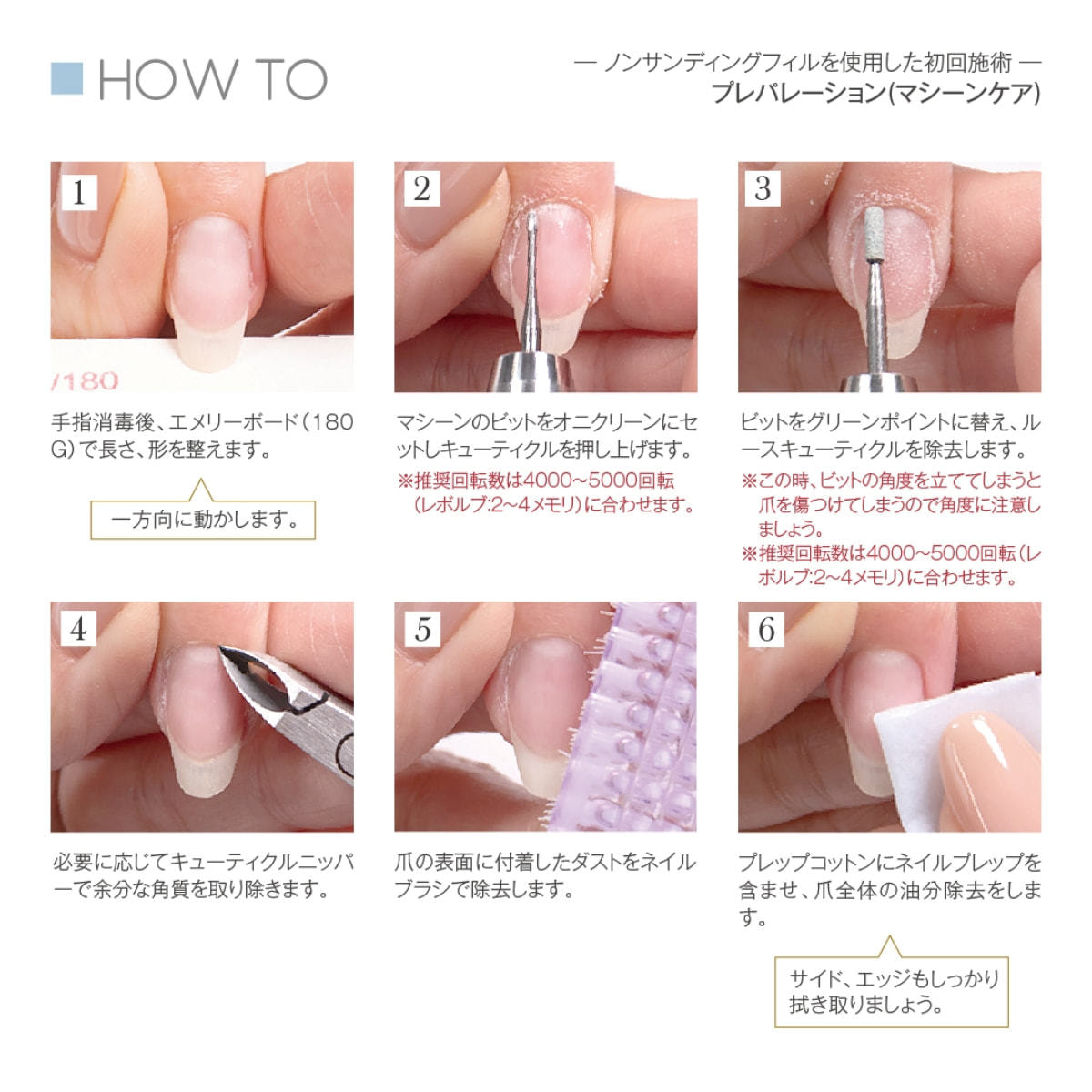 HOW TO

— ノンサンディングフィルを使用した初回施術 —
プレパレーション(マシーンケア)

1

/180

手指消毒後、エメリーボード(180G)で長さ、形を整えます。

一方向に動かします。

2

マシーンのビットをオニクリーンにセットしキューティクルを押し上げます。

※推奨回転数は4000~5000回転(レボルブ:2~4メモリ)に合わせます。

3

ビットをグリーンポイントに替え、ルースキューティクルを除去します。

※この時、ビットの角度を立ててしまうと爪を傷つけてしまうので角度に注意しましょう。
※推奨回転数は4000~5000回転(レボルブ:2~4メモリ)に合わせます。

4

必要に応じてキューティクルニッパーで余分な角質を取り除きます。

5

爪の表面に付着したダストをネイルブラシで除去します。

6

プレップコットンにネイルプレップを含ませ、爪全体の油分除去をします。

サイド、エッジもしっかり拭き取りましょう。