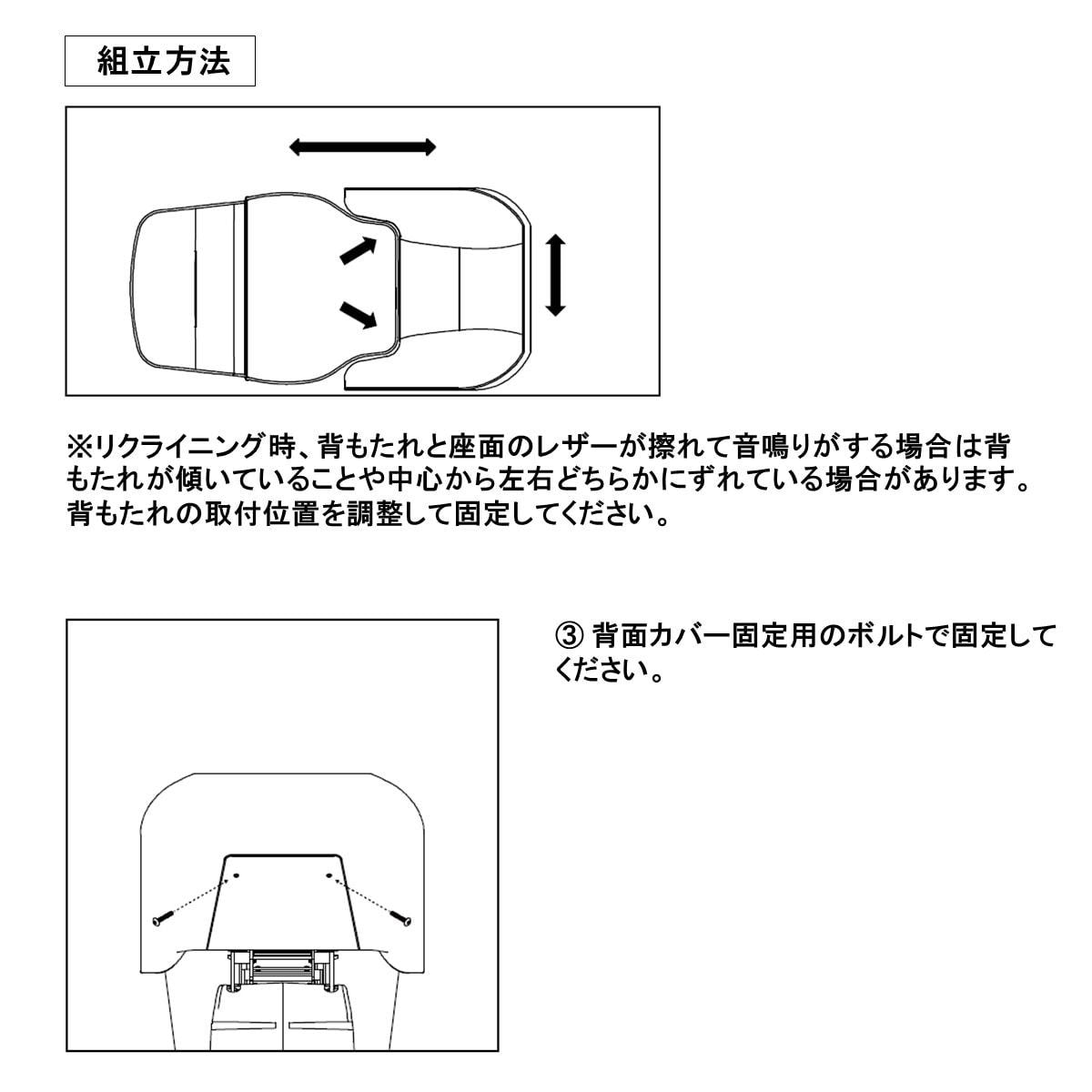 組立方法

※リクライニング時、背もたれと座面のレザーが擦れて音鳴りがする場合は背もたれが傾いていることや中心から左右どちらかにずれている場合があります。背もたれの取付位置を調整して固定してください。

③ 背面カバー固定用のボルトで固定してください。