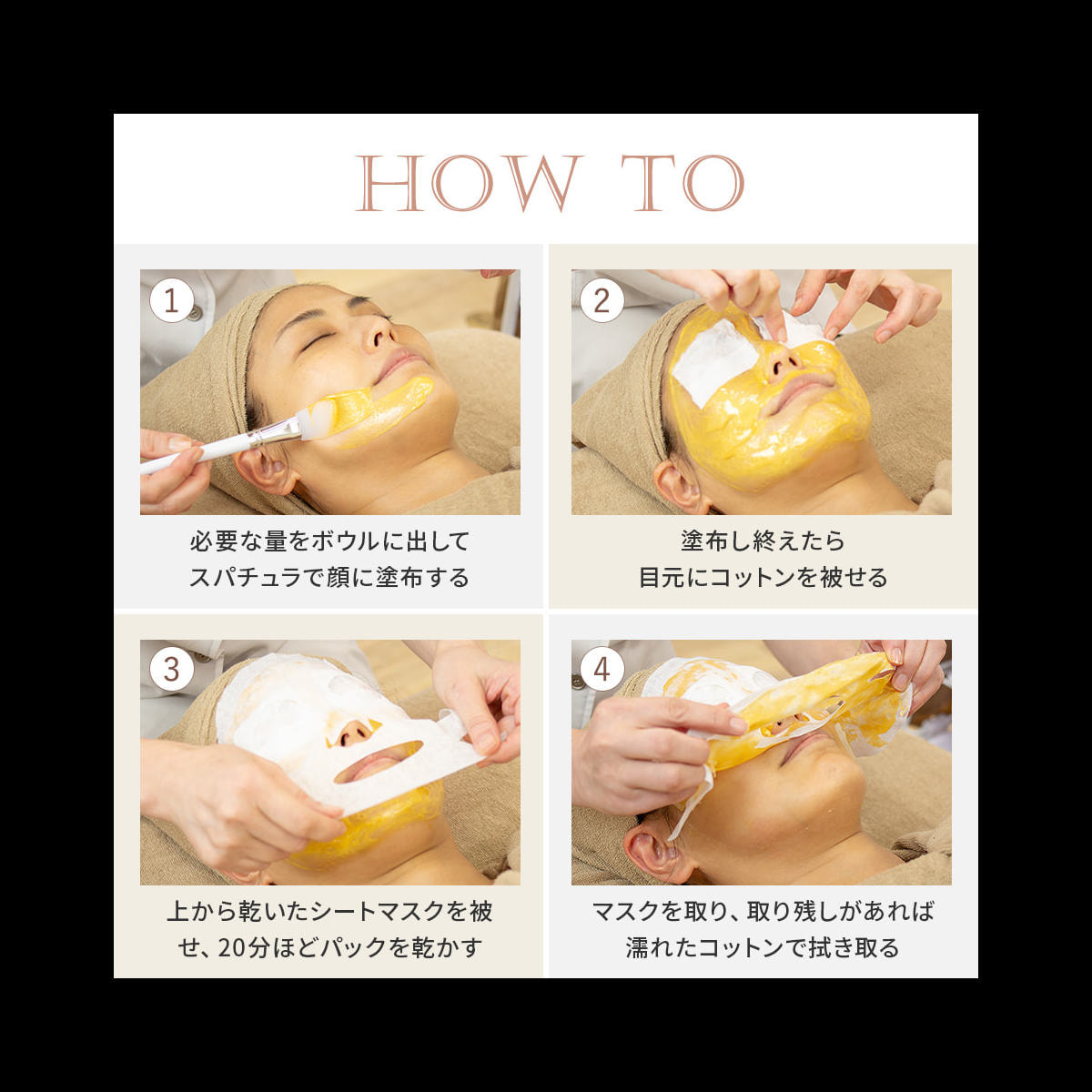 HOW TO

1

必要な量をボウルに出して
スパチュラで顔に塗布する

2

塗布し終えたら
目元にコットンを被せる

3

上から乾いたシートマスクを被せ、20分ほどパックを乾かす

4

マスクを取り、取り残しがあれば
濡れたコットンで拭き取る