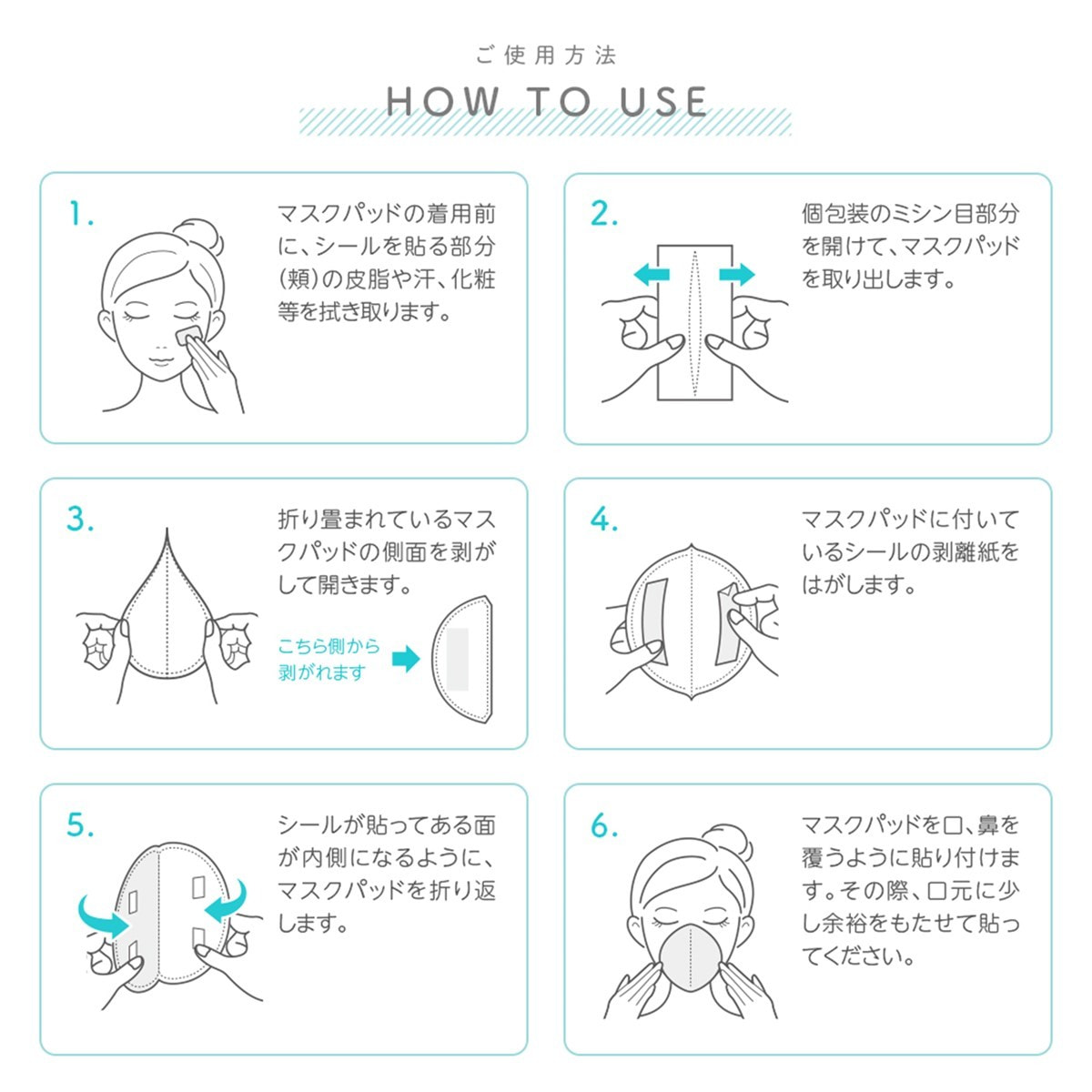 ご使用方法

HOW TO USE

1.

マスクパッドの着用前に、シールを貼る部分（頬）の皮脂や汗、化粧等を拭き取ります。

2.

個包装のミシン目部分を開けて、マスクパッドを取り出します。

3.

折り畳まれているマスクパッドの側面を剥がして開きます。

こちら側から剥がれます

4.

マスクパッドに付いているシールの剥離紙をはがします。

5.

シールが貼ってある面が内側になるように、マスクパッドを折り返します。

6.

マスクパッドを口、鼻を覆うように貼り付けます。その際、口元に少し余裕をもたせて貼ってください。