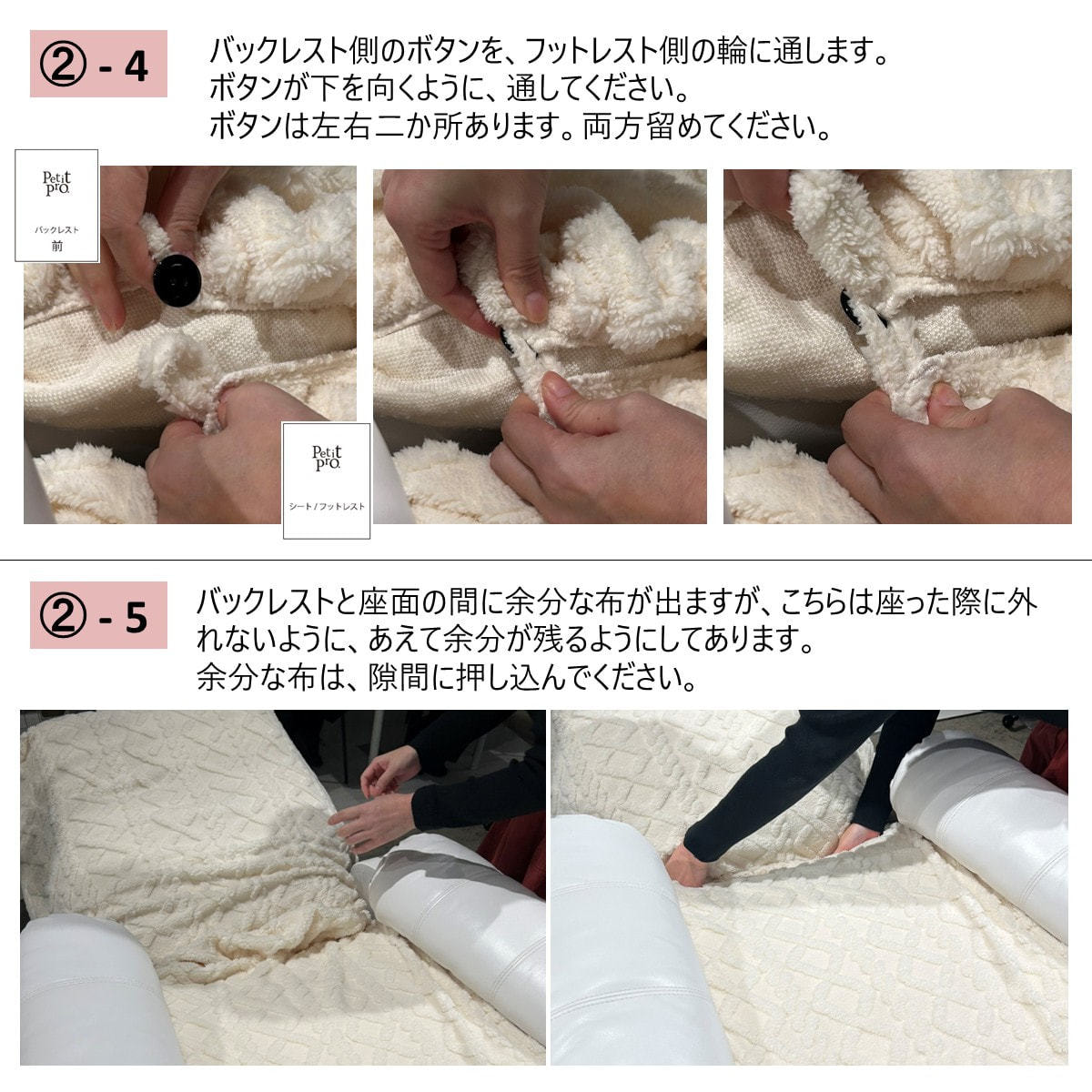 ② - 4

バックレスト側のボタンを、フットレスト側の輪に通します。
ボタンが下を向くように、通してください。
ボタンは左右二か所あります。両方留めてください。

Petit Pro.
バックレスト
前

Petit Pro.
シート / フットレスト

② - 5

バックレストと座面の間に余分な布が出ますが、こちらは座った際に外れないように、あえて余分が残るようにしてあります。
余分な布は、隙間に押し込んでください。